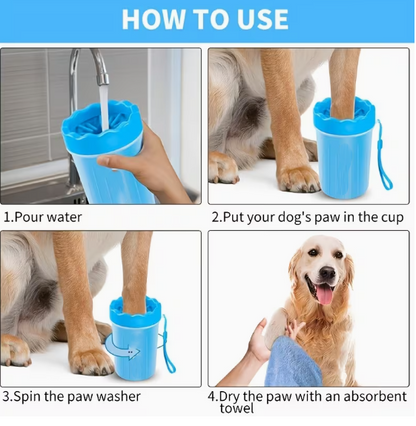 HOW TO USE

1.Pour water

2.Put your dog's paw in the cup

3.Spin the paw washer

4.Dry the paw with an absorbent towel