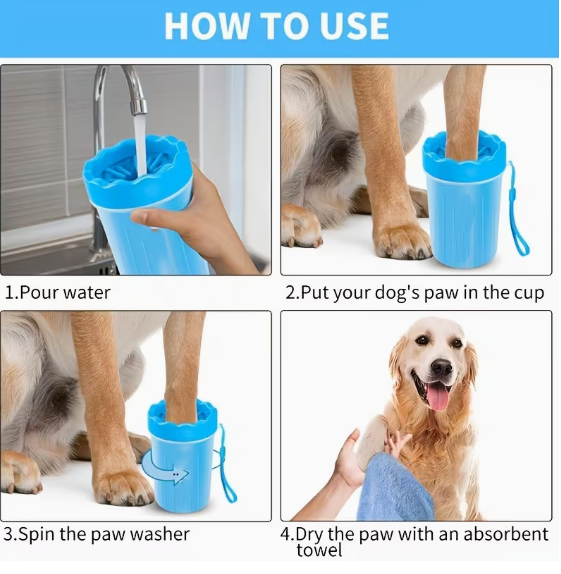 HOW TO USE

1.Pour water

2.Put your dog's paw in the cup

3.Spin the paw washer

4.Dry the paw with an absorbent towel